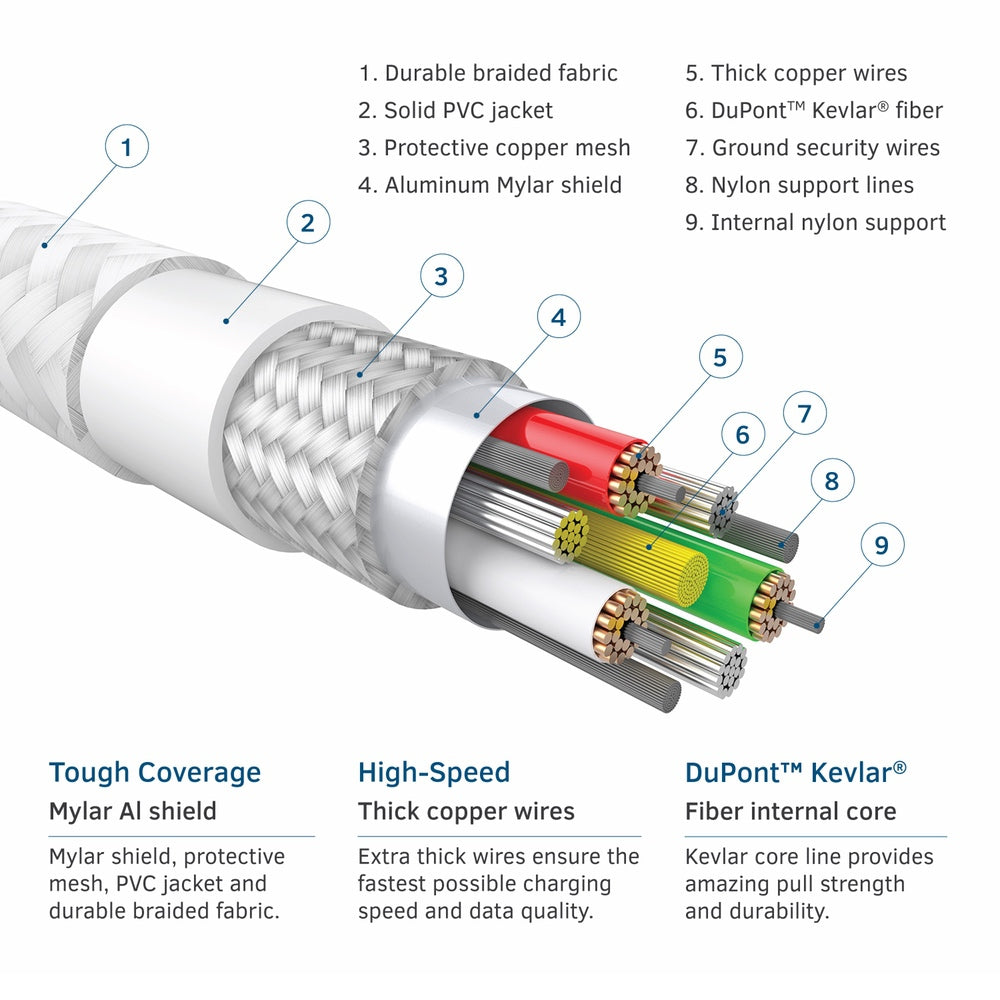 1. Durable braided fabric
2. Solid PVC jacket
3. Protective copper mesh
4. Aluminum Mylar shield

5. Thick copper wires
6. DuPont™ Kevlar® fiber
7. Ground security wires
8. Nylon support lines
9. Internal nylon support

1
2
3
4
5
6
7
8
9

Tough Coverage
Mylar Al shield
Mylar shield, protective mesh, PVC jacket and durable braided fabric.

High-Speed
Thick copper wires
Extra thick wires ensure the fastest possible charging speed and data quality.

DuPont™ Kevlar®
Fiber internal core
Kevlar core line provides amazing pull strength and durability.