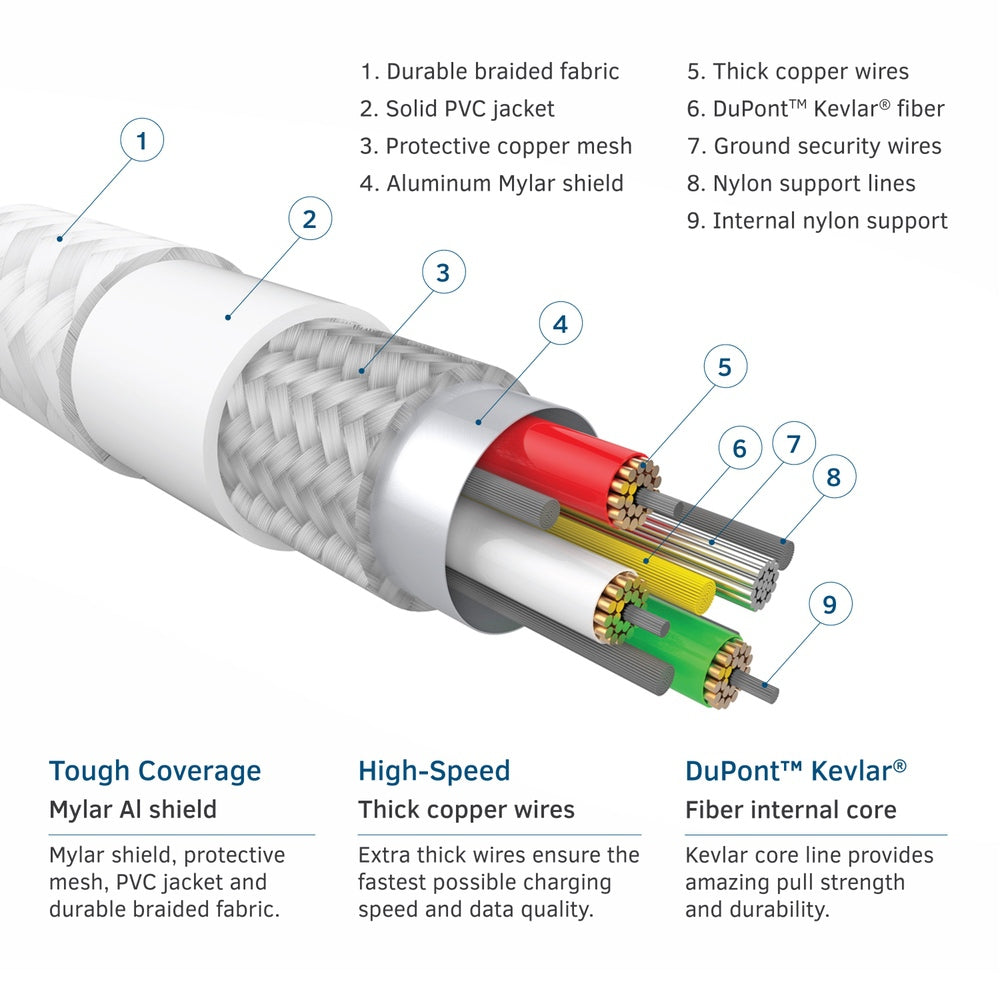 1. Durable braided fabric
2. Solid PVC jacket
3. Protective copper mesh
4. Aluminum Mylar shield

5. Thick copper wires
6. DuPont™ Kevlar® fiber
7. Ground security wires
8. Nylon support lines
9. Internal nylon support

1
2
3
4
5
6
7
8
9

Tough Coverage
Mylar Al shield
Mylar shield, protective mesh, PVC jacket and durable braided fabric.

High-Speed
Thick copper wires
Extra thick wires ensure the fastest possible charging speed and data quality.

DuPont™ Kevlar®
Fiber internal core
Kevlar core line provides amazing pull strength and durability.