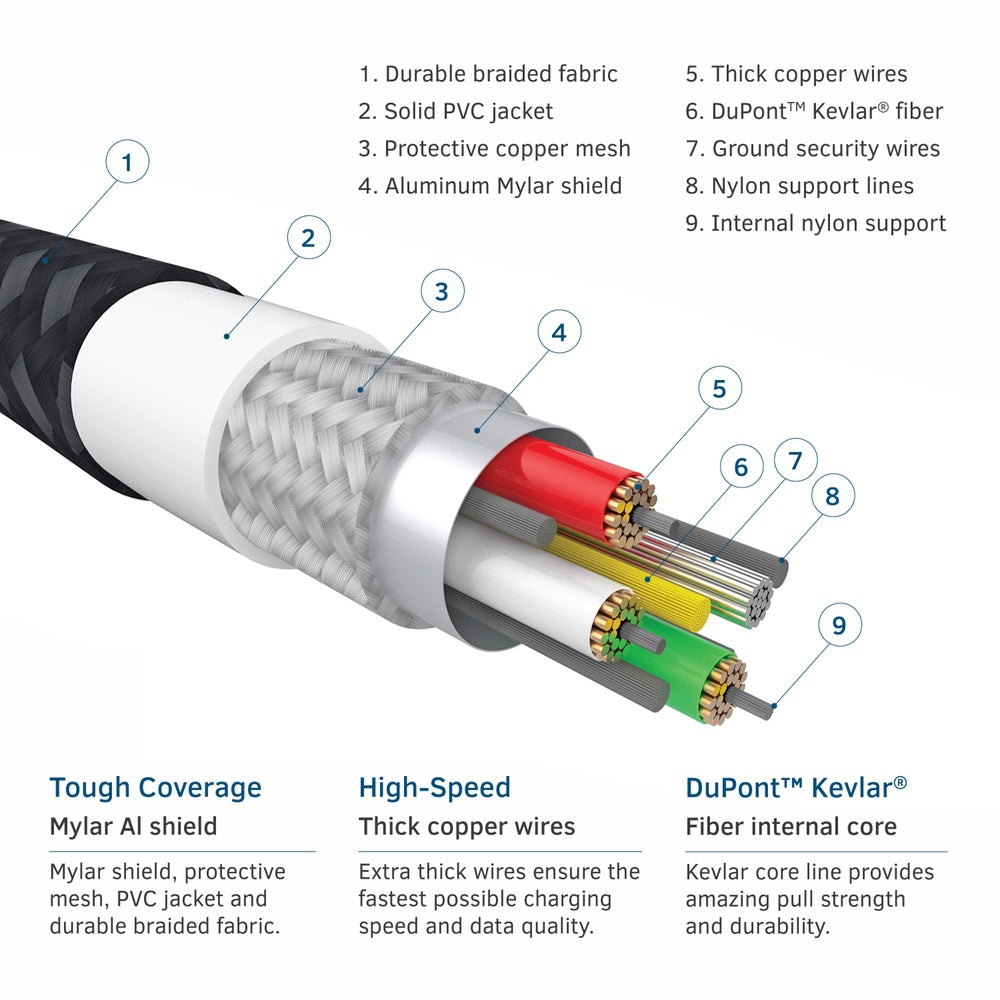 1. Durable braided fabric
2. Solid PVC jacket
3. Protective copper mesh
4. Aluminum Mylar shield

5. Thick copper wires
6. DuPont™ Kevlar® fiber
7. Ground security wires
8. Nylon support lines
9. Internal nylon support

1
2
3
4
5
6
7
8
9

Tough Coverage
Mylar Al shield
Mylar shield, protective mesh, PVC jacket and durable braided fabric.

High-Speed
Thick copper wires
Extra thick wires ensure the fastest possible charging speed and data quality.

DuPont™ Kevlar®
Fiber internal core
Kevlar core line provides amazing pull strength and durability.