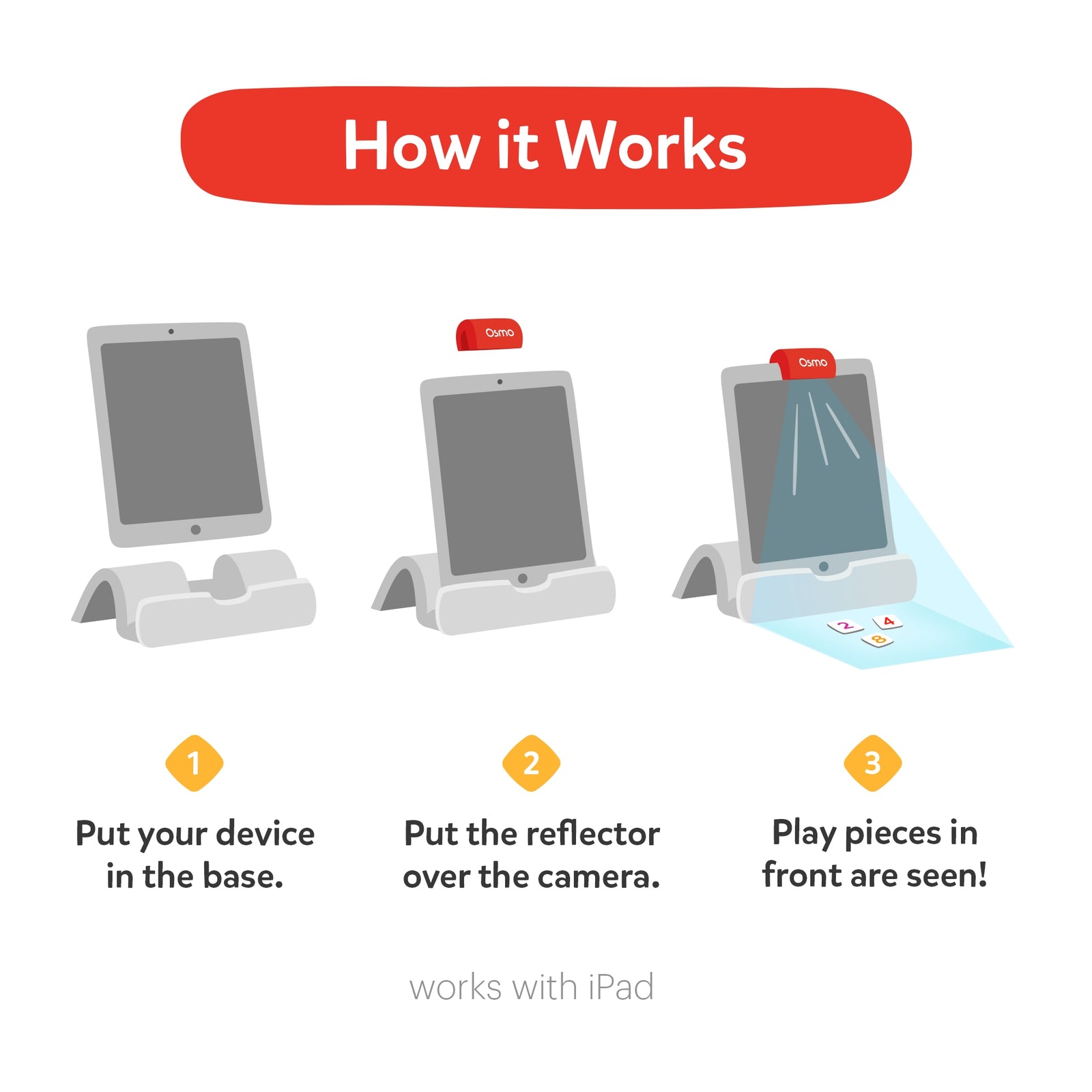 How it Works

Osmo

Osmo

2 4 8

1

Put your device in the base.

2

Put the reflector over the camera.

3

Play pieces in front are seen!

works with iPad